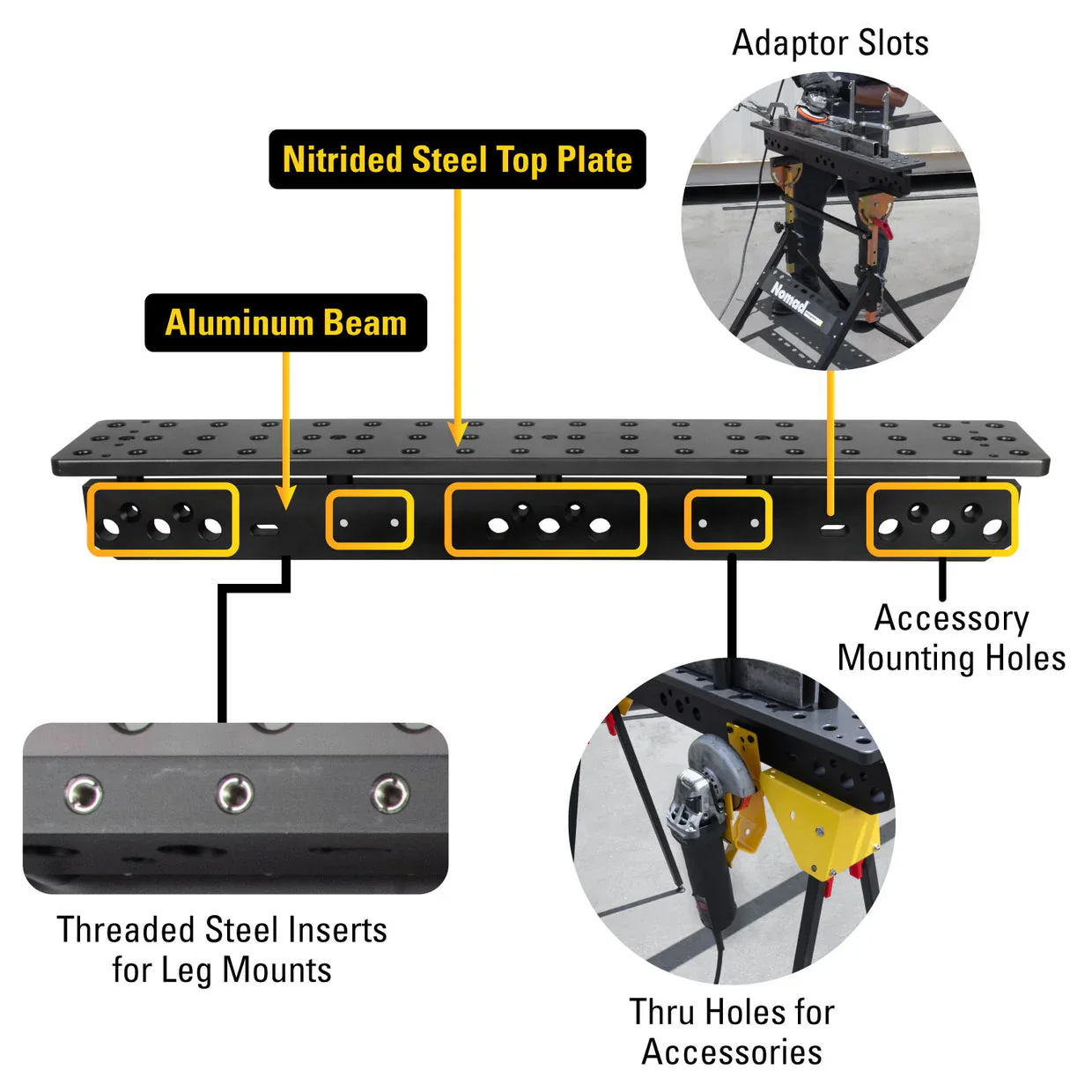 Adaptor Slots

Nitrided Steel Top Plate

Aluminum Beam

Nomad

Accessory Mounting Holes

Threaded Steel Inserts for Leg Mounts

Thru Holes for Accessories